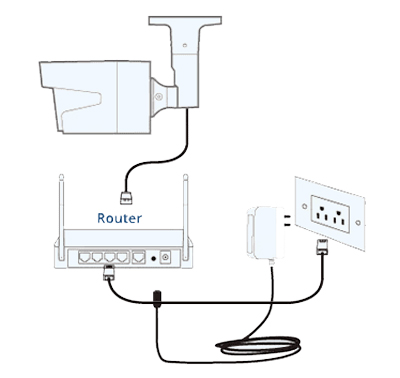 Router